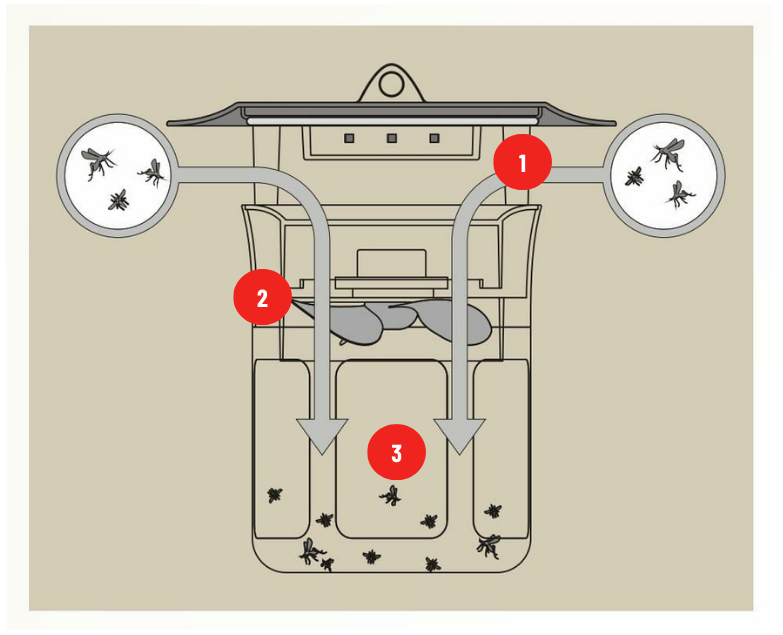 1

2

3